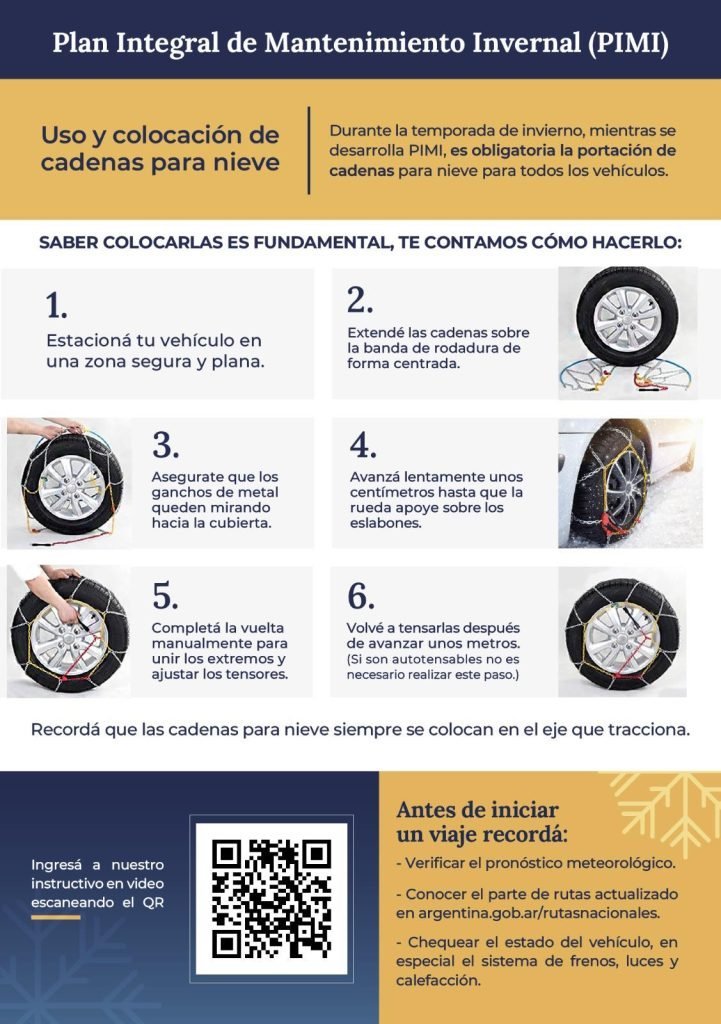 Plan Integral de Mantenimiento Invernal (PIMI)

Uso y colocación de cadenas para nieve

Durante la temporada de invierno, mientras se desarrolla PIMI, es obligatoria la portación de cadenas para nieve para todos los vehículos.

SABER COLOCARLAS ES FUNDAMENTAL, TE CONTAMOS CÓMO HACERLO:

1.
Estacioná tu vehículo en una zona segura y plana.

2.
Extendé las cadenas sobre la banda de rodadura de forma centrada.

3.
Asegurate que los ganchos de metal queden mirando hacia la cubierta.

4.
Avanzá lentamente unos centímetros hasta que la rueda apoye sobre los eslabones.

5.
Completá la vuelta manualmente para unir los extremos y ajustar los tensores.

6.
Volvé a tensarlas después de avanzar unos metros. (Si son autotensables no es necesario realizar este paso.)

Recordá que las cadenas para nieve siempre se colocan en el eje que tracciona.

Ingresá a nuestro instructivo en video escaneando el QR

Antes de iniciar un viaje recordá:
- Verificar el pronóstico meteorológico.
- Conocer el parte de rutas actualizado en argentina.gob.ar/rutasnacionales.
- Chequear el estado del vehículo, en especial el sistema de frenos, luces y calefacción.